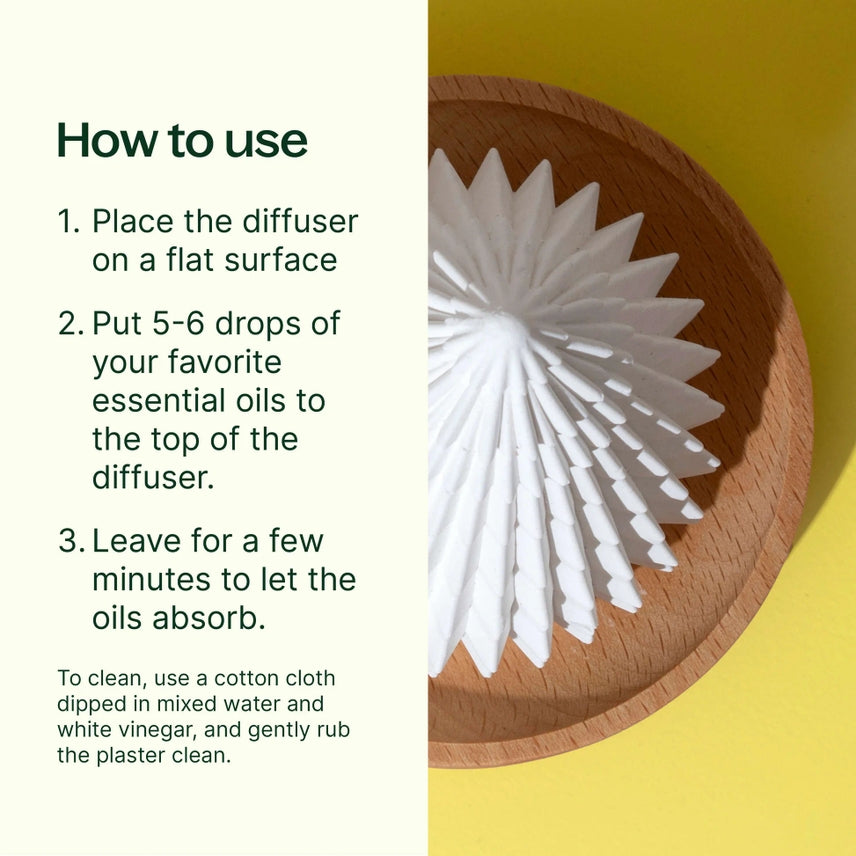 How to use

1. Place the diffuser on a flat surface

2. Put 5-6 drops of your favorite essential oils to the top of the diffuser.

3. Leave for a few minutes to let the oils absorb.

To clean, use a cotton cloth dipped in mixed water and white vinegar, and gently rub the plaster clean.